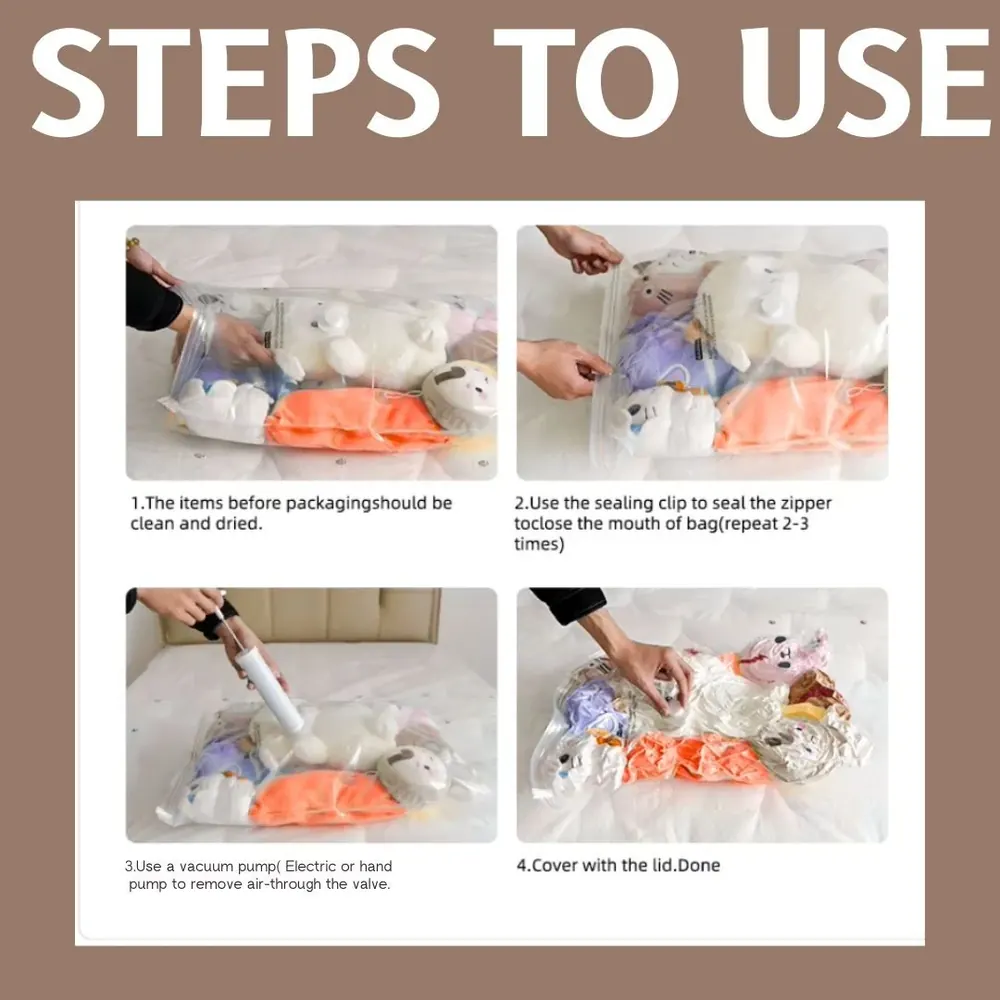 STEPS TO USE

1.The items before packagingshould be clean and dried.

2.Use the sealing clip to seal the zipper toclose the mouth of bag(repeat 2-3 times)

3.Use a vacuum pump( Electric or hand pump to remove air-through the valve.

4.Cover with the lid.Done